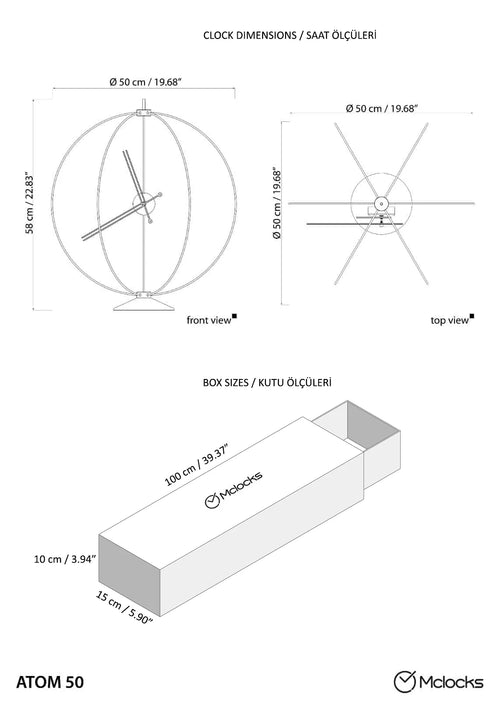 CLOCK DIMENSIONS / SAAT ÖLÇÜLERİ

Ø 50 cm / 19.68"

58 cm / 22.83"

front view

Ø 50 cm / 19.68"

Ø 50 cm / 19.68"

top view

BOX SIZES / KUTU ÖLÇÜLERİ

100 cm / 39.37"

Mclocks

10 cm / 3.94"

15 cm / 5.90"

ATOM 50

Mclocks