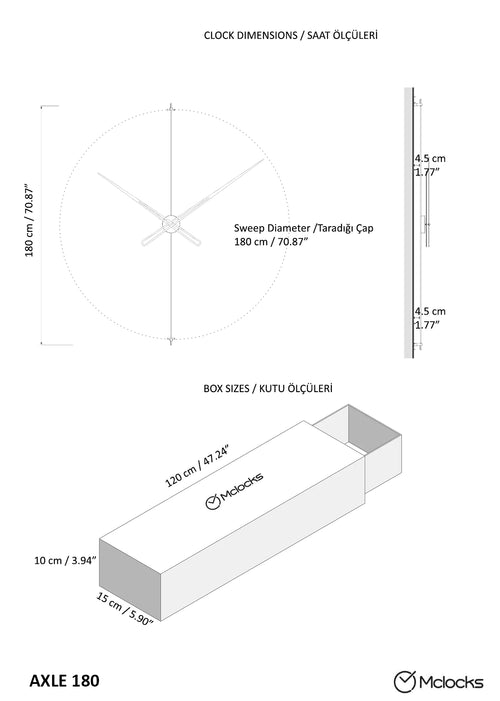 CLOCK DIMENSIONS / SAAT ÖLÇÜLERİ

180 cm / 70.87"

Sweep Diameter /Taradığı Çap
180 cm / 70.87"

4.5 cm
1.77"

4.5 cm
1.77"

BOX SIZES / KUTU ÖLÇÜLERİ

120 cm / 47.24"

Mclocks

10 cm / 3.94"

15 cm / 5.90"

AXLE 180

Mclocks