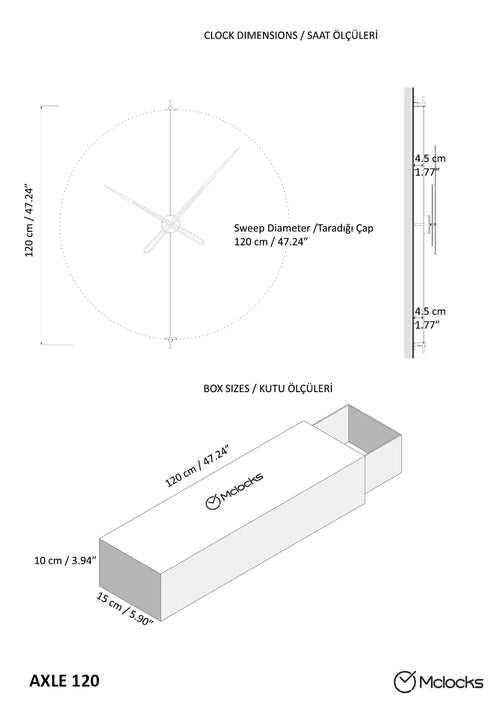 CLOCK DIMENSIONS / SAAT ÖLÇÜLERİ

120 cm / 47.24"

Sweep Diameter /Taradığı Çap
120 cm / 47.24"

4.5 cm
1.77"

4.5 cm
1.77"

BOX SIZES / KUTU ÖLÇÜLERİ

120 cm / 47.24"

Mclocks

10 cm / 3.94"

15 cm / 5.90"

AXLE 120

Mclocks