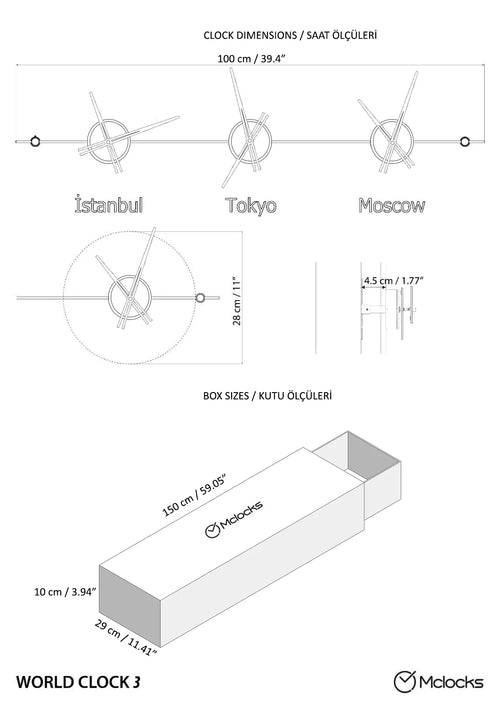 CLOCK DIMENSIONS / SAAT ÖLÇÜLERİ

100 cm / 39.4"

İstanbul

Tokyo

Moscow

28 cm / 11"

4.5 cm / 1.77"

BOX SIZES / KUTU ÖLÇÜLERİ

150 cm / 59.05"

Mclocks

10 cm / 3.94"

29 cm / 11.41"

WORLD CLOCK 3

Mclocks