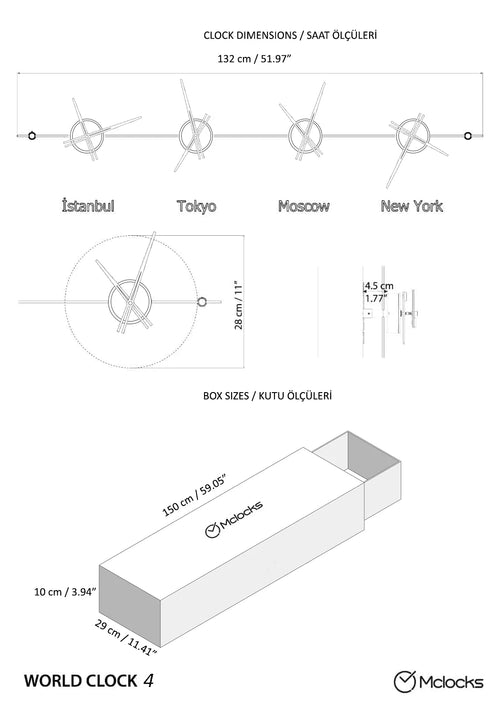 CLOCK DIMENSIONS / SAAT ÖLÇÜLERİ

132 cm / 51.97"

İstanbul Tokyo Moscow New York

28 cm / 11"

4.5 cm
1.77"

BOX SIZES / KUTU ÖLÇÜLERİ

150 cm / 59.05"

Mclocks

10 cm / 3.94"

29 cm / 11.41"

WORLD CLOCK 4

Mclocks